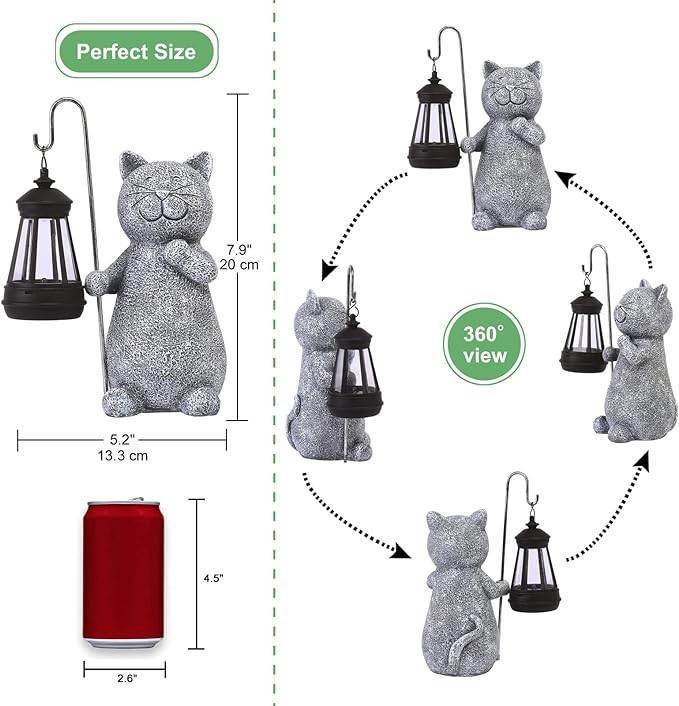 Perfect Size

7.9"
20 cm

5.2"
13.3 cm

4.5"

2.6"

360°
view